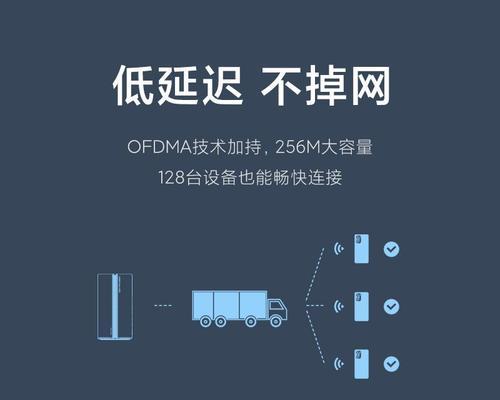 低延迟 不掉网

OFDMA技术加持，256M大容量
128台设备也能畅快连接