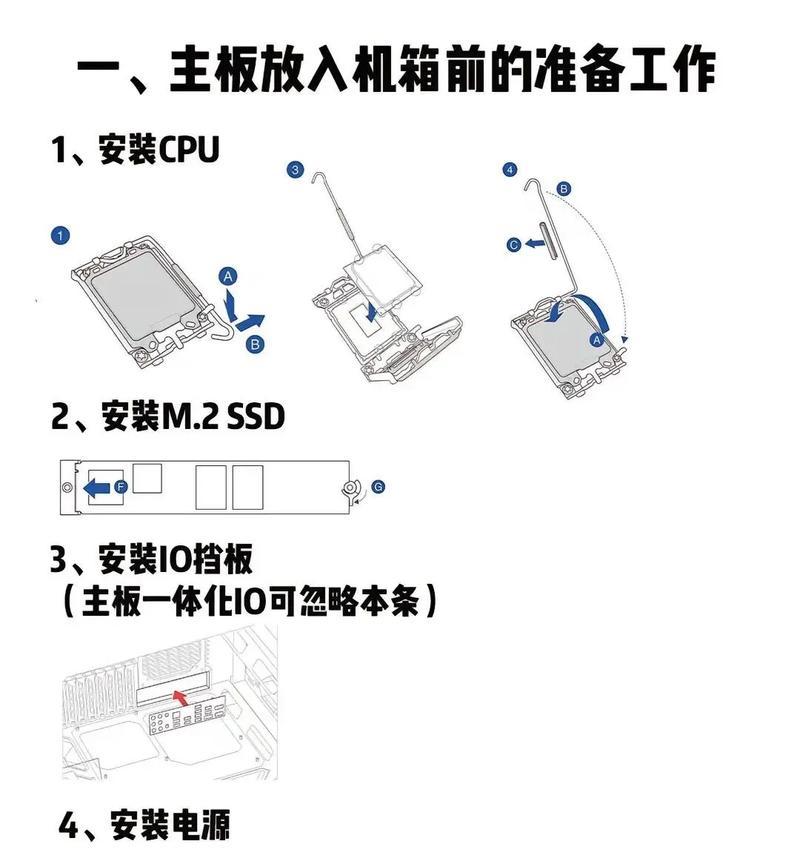 一、主板放入机箱前的准备工作

1、安装CPU

1
A
B

3

4
B
C
A

2、安装M.2 SSD

F
G

3、安装IO挡板
（主板一体化IO可忽略本条）

4、安装电源