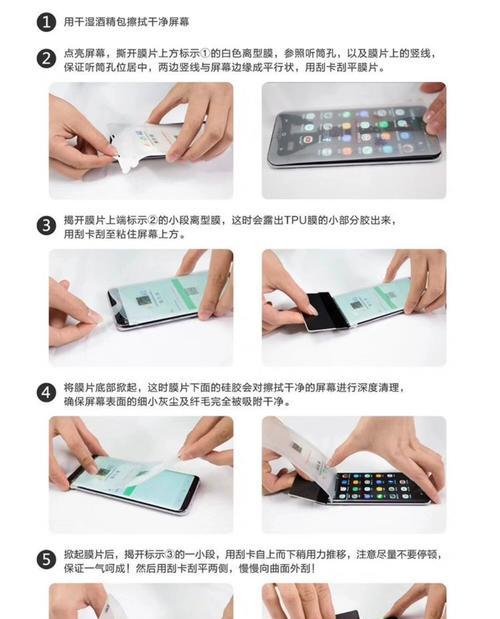 1 用干湿酒精包擦拭干净屏幕

2 点亮屏幕，撕开膜片上方标示①的白色离型膜，参照听筒孔，以及膜片上的竖线，保证听筒孔位居中，两边竖线与屏幕边缘成平行状，用刮卡刮平膜片。

3 揭开膜片上端标示②的小段离型膜，这时会露出TPU膜的小部分胶出来，用刮卡刮至粘住屏幕上方。

4 将膜片底部掀起，这时膜片下面的硅胶会对擦拭干净的屏幕进行深度清理，确保屏幕表面的细小灰尘及纤毛完全被吸附干净。

5 掀起膜片后，揭开标示③的一小段，用刮卡自上而下稍用力推移，注意尽量不要停顿，保证一气呵成！然后用刮卡刮平两侧，慢慢向曲面外刮！